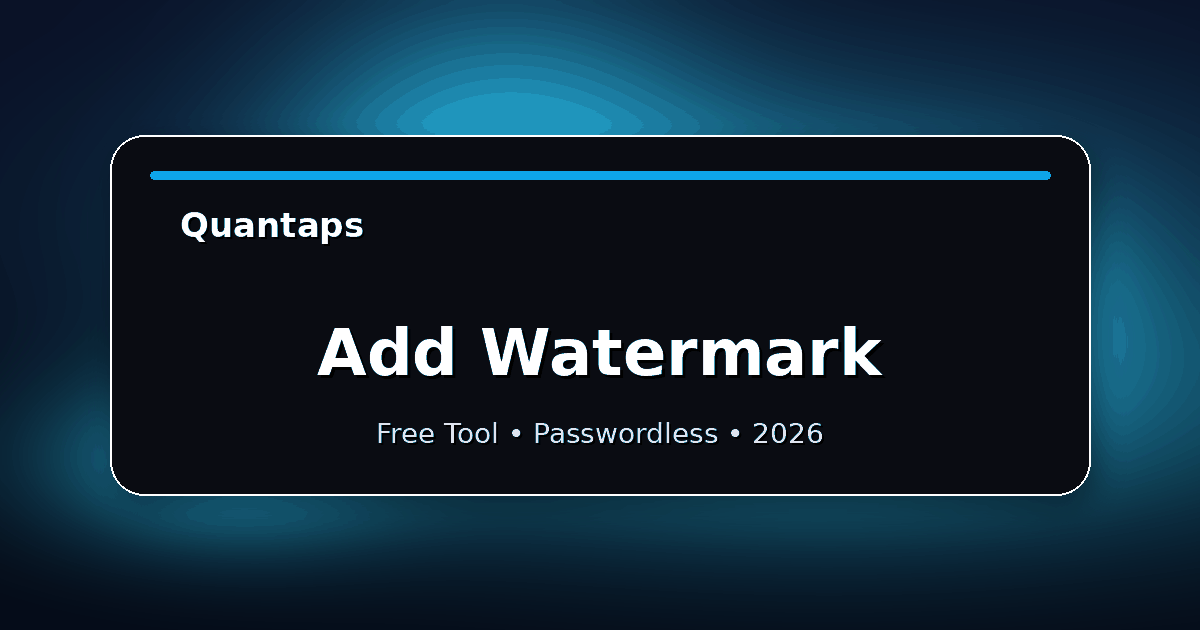 Quantaps

Add Watermark

Free Tool • Passwordless • 2026